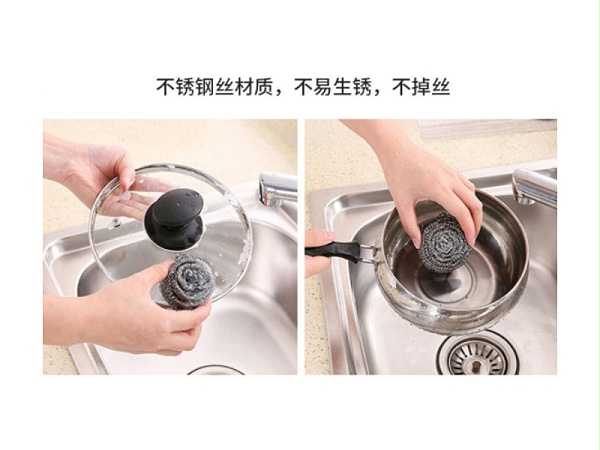 不锈钢丝材质，不易生锈，不掉丝