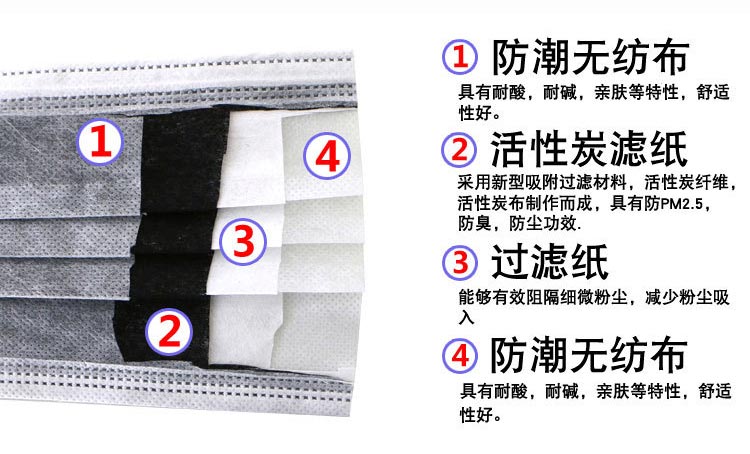 1
4
3
2

1 防潮无纺布
具有耐酸，耐碱，亲肤等特性，舒适性好。

2 活性炭滤纸
采用新型吸附过滤材料，活性炭纤维，活性炭布制作而成，具有防PM2.5，防臭，防尘功效.

3 过滤纸
能够有效阻隔细微粉尘，减少粉尘吸入

4 防潮无纺布
具有耐酸，耐碱，亲肤等特性，舒适性好。